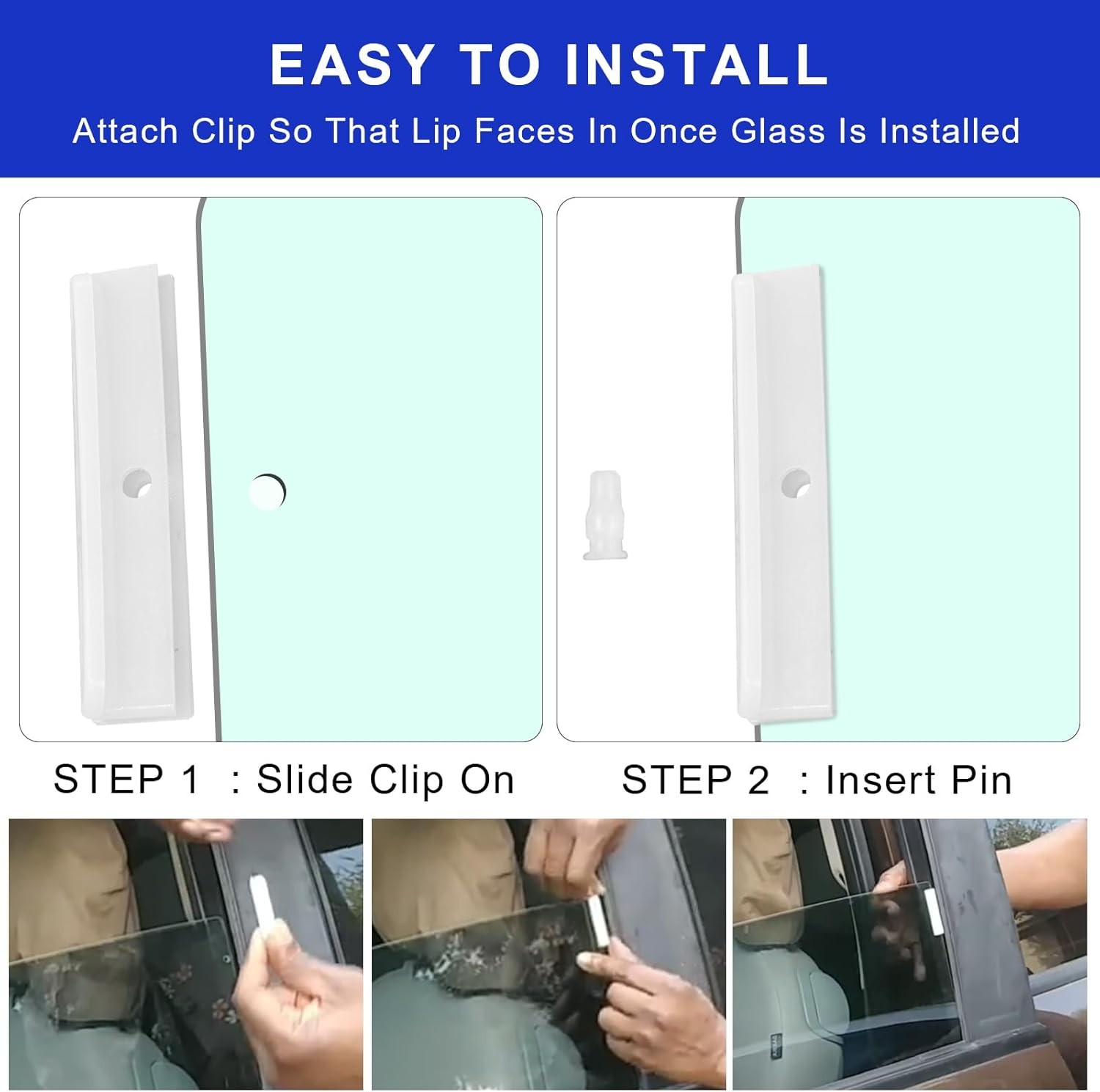 EASY TO INSTALL

Attach Clip So That Lip Faces In Once Glass Is Installed

STEP 1 : Slide Clip On

STEP 2 : Insert Pin